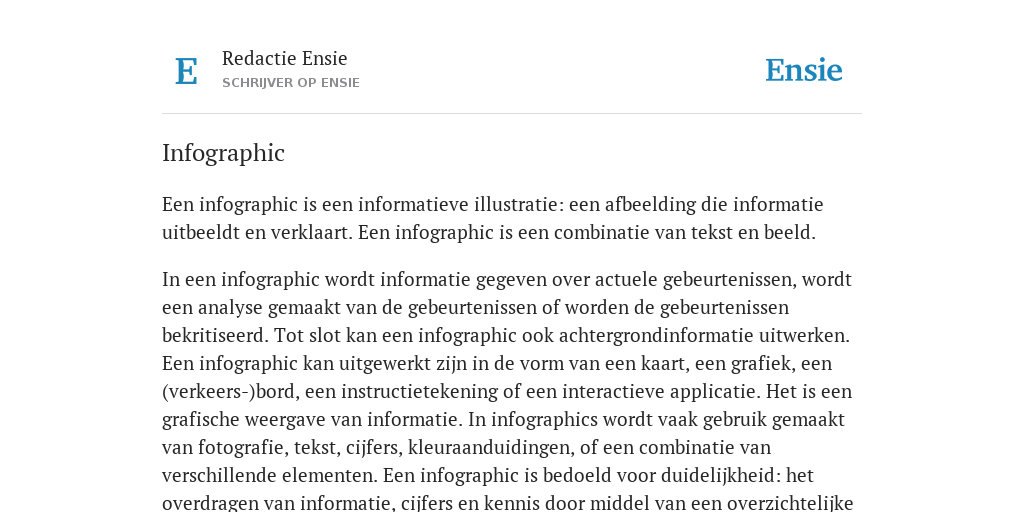 E
Redactie Ensie
SCHRIJVER OP ENSIE

Ensie

Infographic

Een infographic is een informatieve illustratie: een afbeelding die informatie uitbeeldt en verklaart. Een infographic is een combinatie van tekst en beeld.

In een infographic wordt informatie gegeven over actuele gebeurtenissen, wordt een analyse gemaakt van de gebeurtenissen of worden de gebeurtenissen bekritiseerd. Tot slot kan een infographic ook achtergrondinformatie uitwerken. Een infographic kan uitgewerkt zijn in de vorm van een kaart, een grafiek, een (verkeers-)bord, een instructietekening of een interactieve applicatie. Het is een grafische weergave van informatie. In infographics wordt vaak gebruik gemaakt van fotografie, tekst, cijfers, kleuraanduidingen, of een combinatie van verschillende elementen. Een infographic is bedoeld voor duidelijkheid: het overdragen van informatie, cijfers en kennis door middel van een overzichtelijke