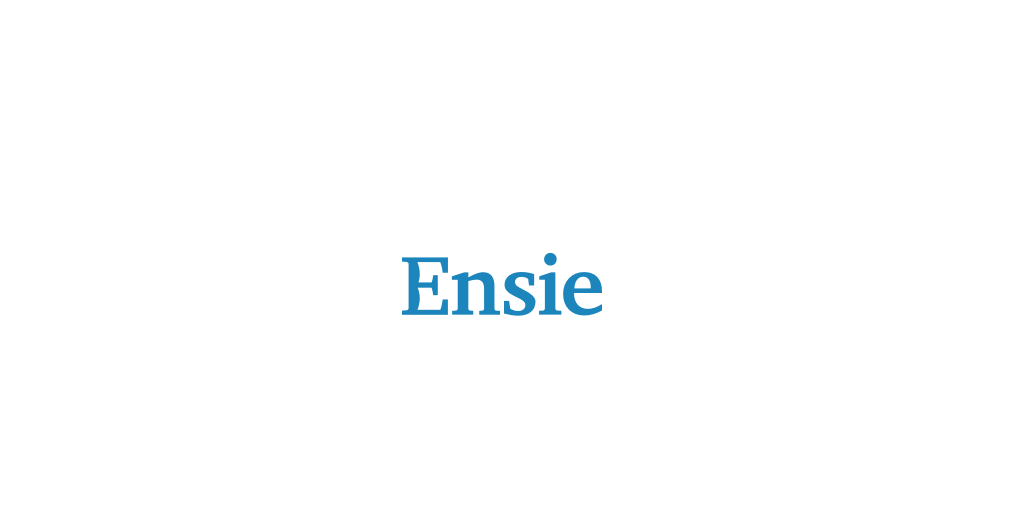 Ensie