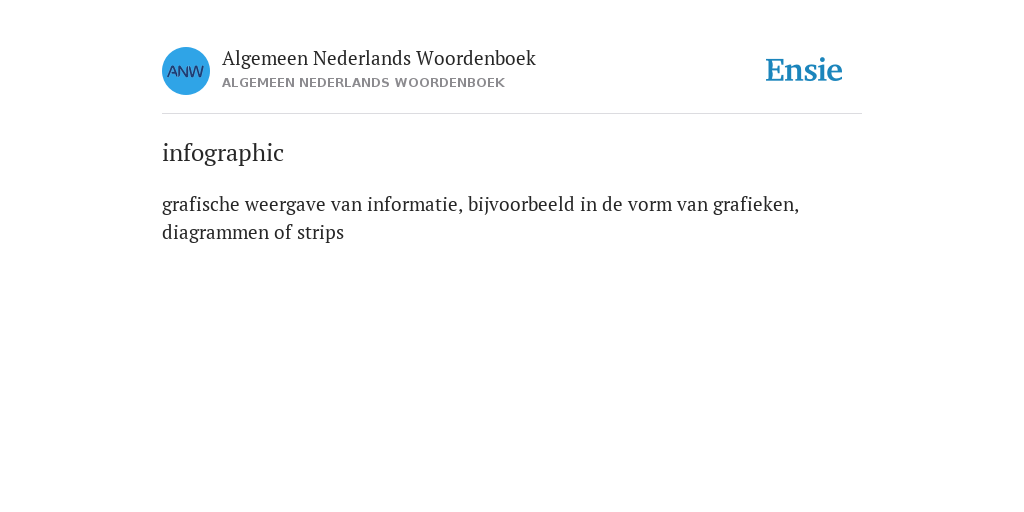 ANW

Algemeen Nederlands Woordenboek
ALGEMEEN NEDERLANDS WOORDENBOEK

Ensie

infographic

grafische weergave van informatie, bijvoorbeeld in de vorm van grafieken, diagrammen of strips